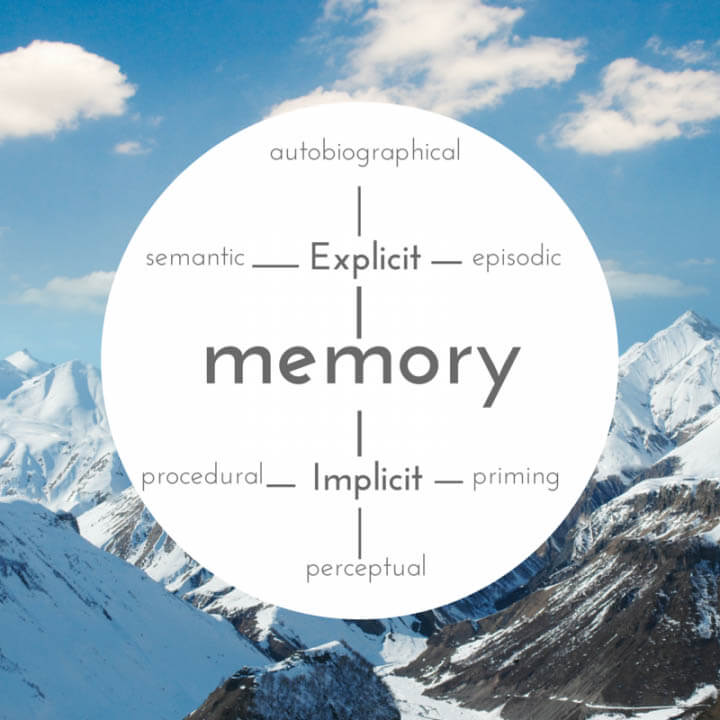 autobiographical

semantic Explicit episodic

memory

procedural Implicit priming

perceptual